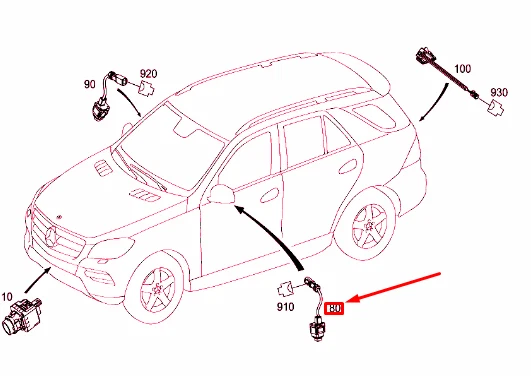 90
920
100
930
10
910
80