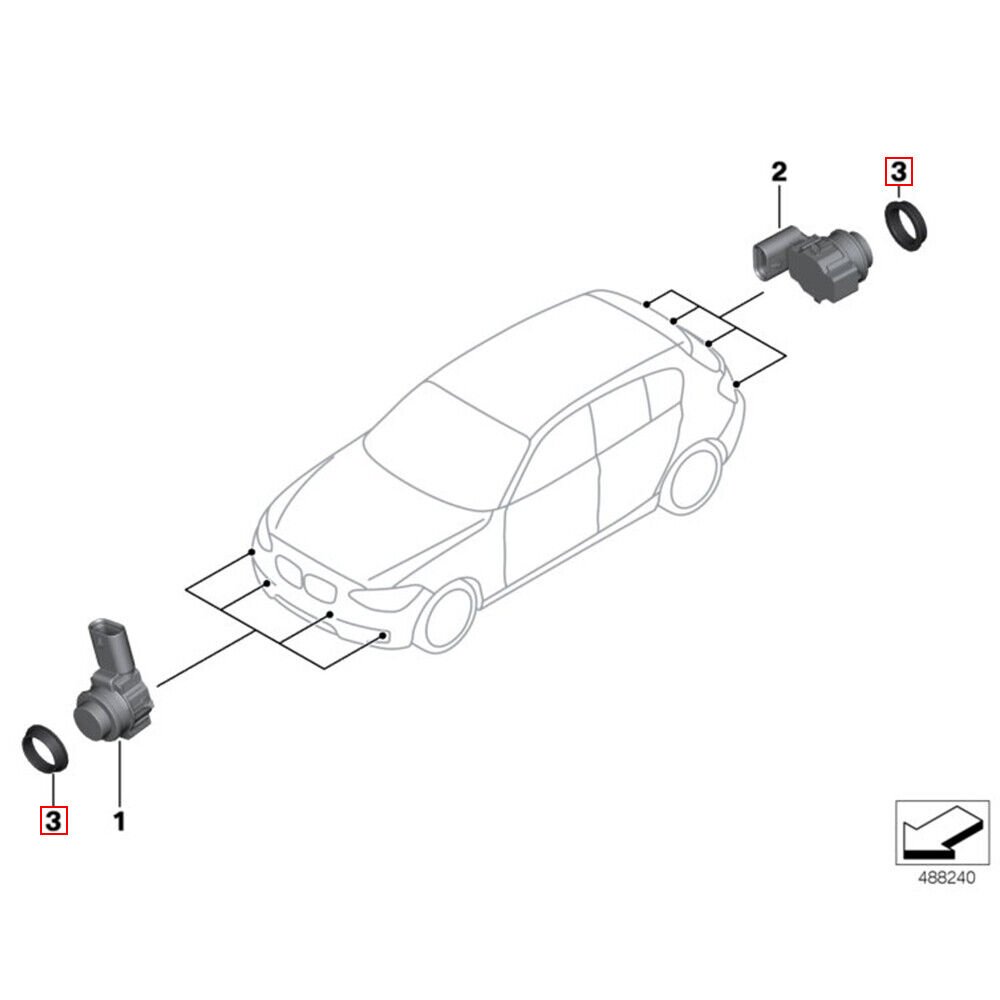 2
3
3
1
488240