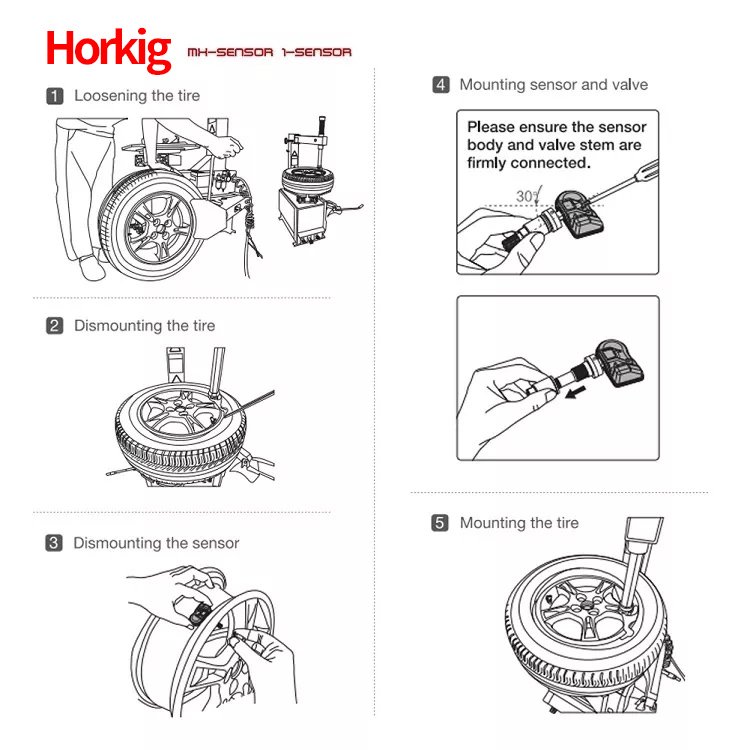 Horkig MX-SENSOR 1-SENSOR

1 Loosening the tire

2 Dismounting the tire

3 Dismounting the sensor

4 Mounting sensor and valve

Please ensure the sensor body and valve stem are firmly connected.

30°

5 Mounting the tire